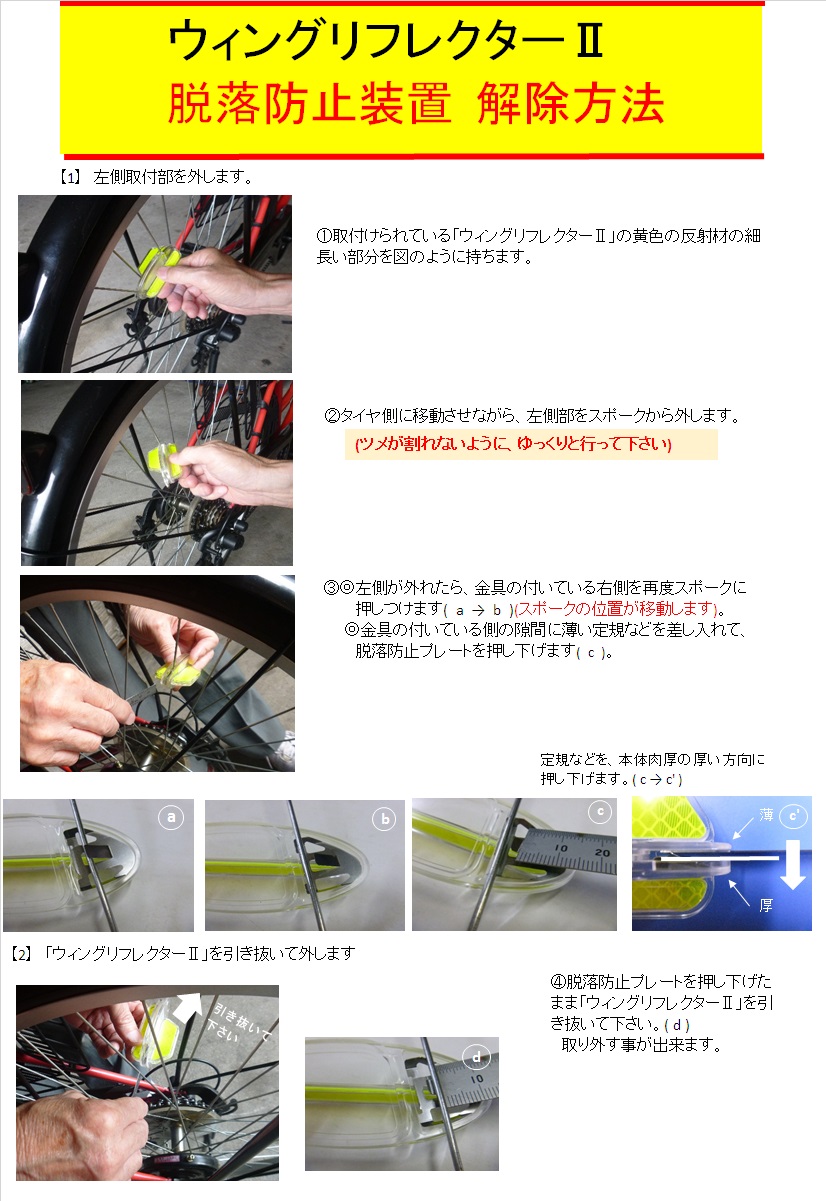 ウィングリフレクターⅡ
脱落防止装置 解除方法

【1】 左側取付部を外します。

①取付けられている「ウィングリフレクターⅡ」の黄色の反射材の細長い部分を図のように持ちます。

②タイヤ側に移動させながら、左側部をスポークから外します。
(ツメが割れないように、ゆっくりと行って下さい)

③◎左側が外れたら、金具の付いている右側を再度スポークに押しつけます( a → b )(スポークの位置が移動します)。
◎金具の付いている側の隙間に薄い定規などを差し入れて、脱落防止プレートを押し下げます( c )。

定規などを、本体肉厚の厚い方向に押し下げます。( c → c' )

a

b

c

10 20

c'

薄

厚

【2】 「ウィングリフレクターⅡ」を引き抜いて外します

引き抜いて下さい

d

10

④脱落防止プレートを押し下げたまま「ウィングリフレクターⅡ」を引き抜いて下さい。( d )
取り外す事が出来ます。